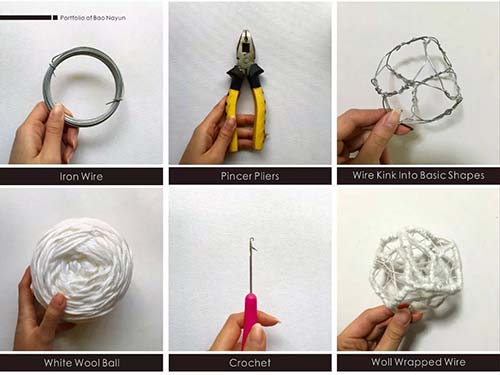 Portfolio of Bao Nayun

Iron Wire

Pincer Pliers

Wire Kink Into Basic Shapes

White Wool Ball

Crochet

Woll Wrapped Wire